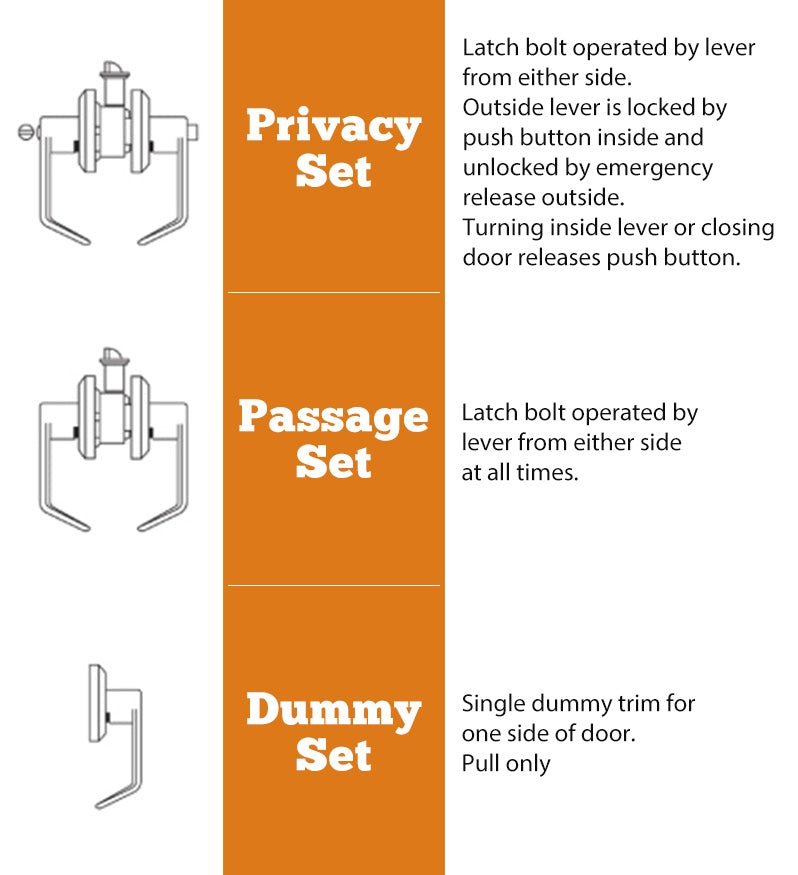 Privacy Set

Latch bolt operated by lever from either side.
Outside lever is locked by push button inside and unlocked by emergency release outside.
Turning inside lever or closing door releases push button.

Passage Set

Latch bolt operated by lever from either side at all times.

Dummy Set

Single dummy trim for one side of door.
Pull only